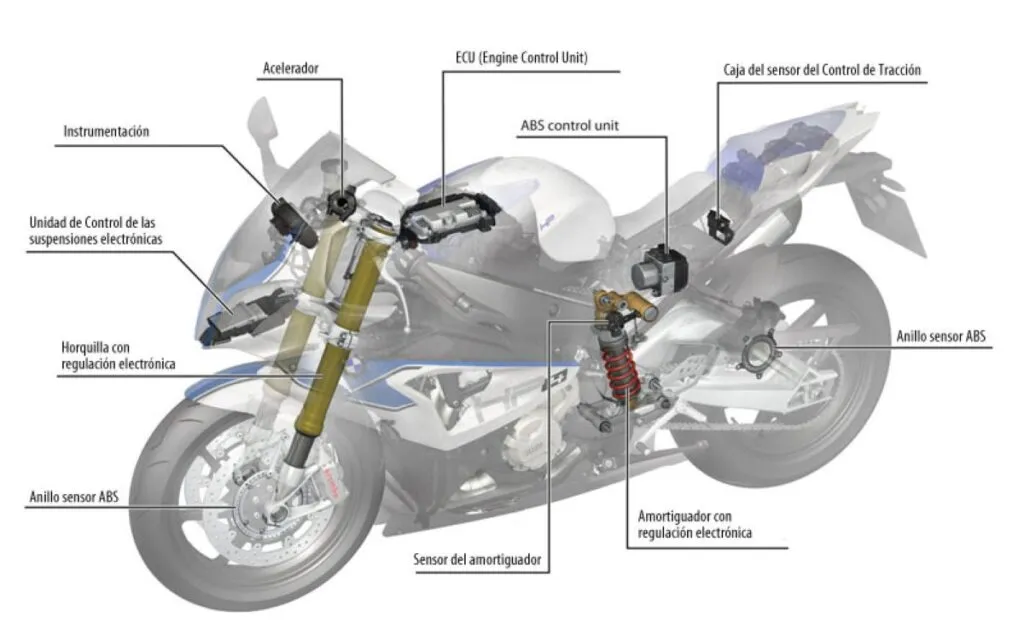 Acelerador

ECU (Engine Control Unit)

Caja del sensor del Control de Tracción

Instrumentación

ABS control unit

Unidad de Control de las suspensiones electrónicas

Horquilla con regulación electrónica

Anillo sensor ABS

Anillo sensor ABS

Amortiguador con regulación electrónica

Sensor del amortiguador